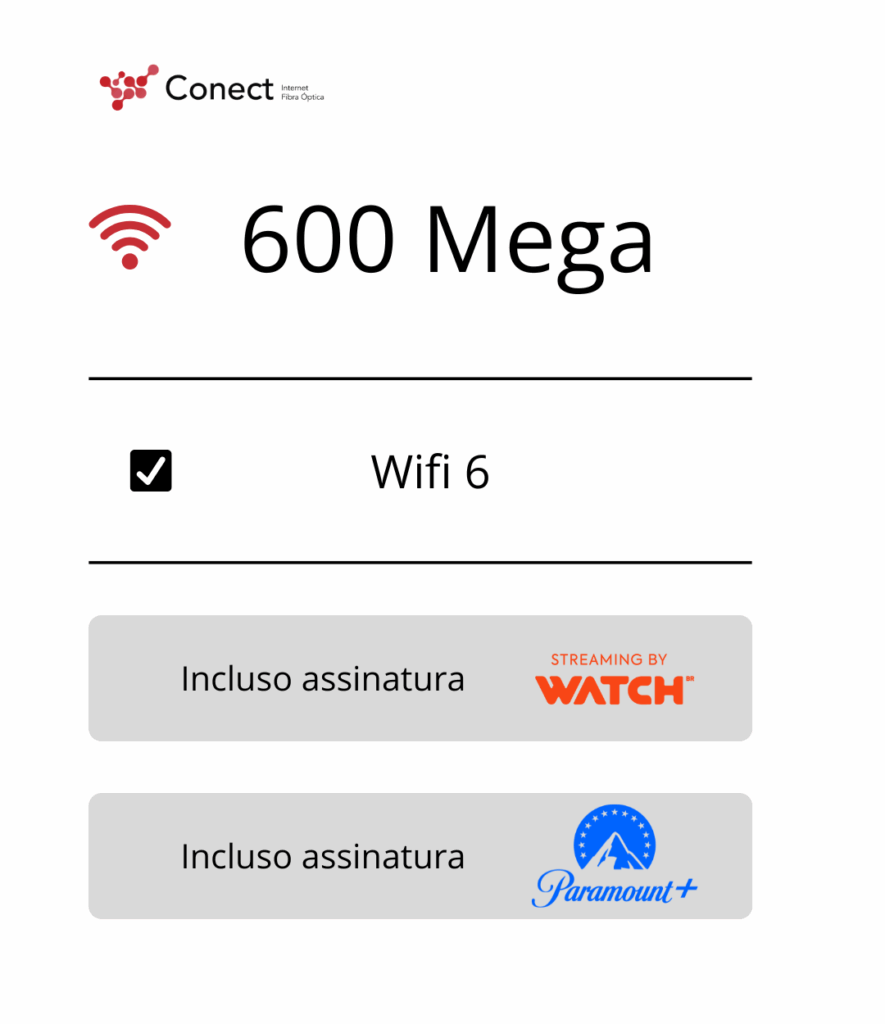 Conect Internet Fibra Óptica

600 Mega

☑ Wifi 6

Incluso assinatura STREAMING BY WATCH

Incluso assinatura Paramount+