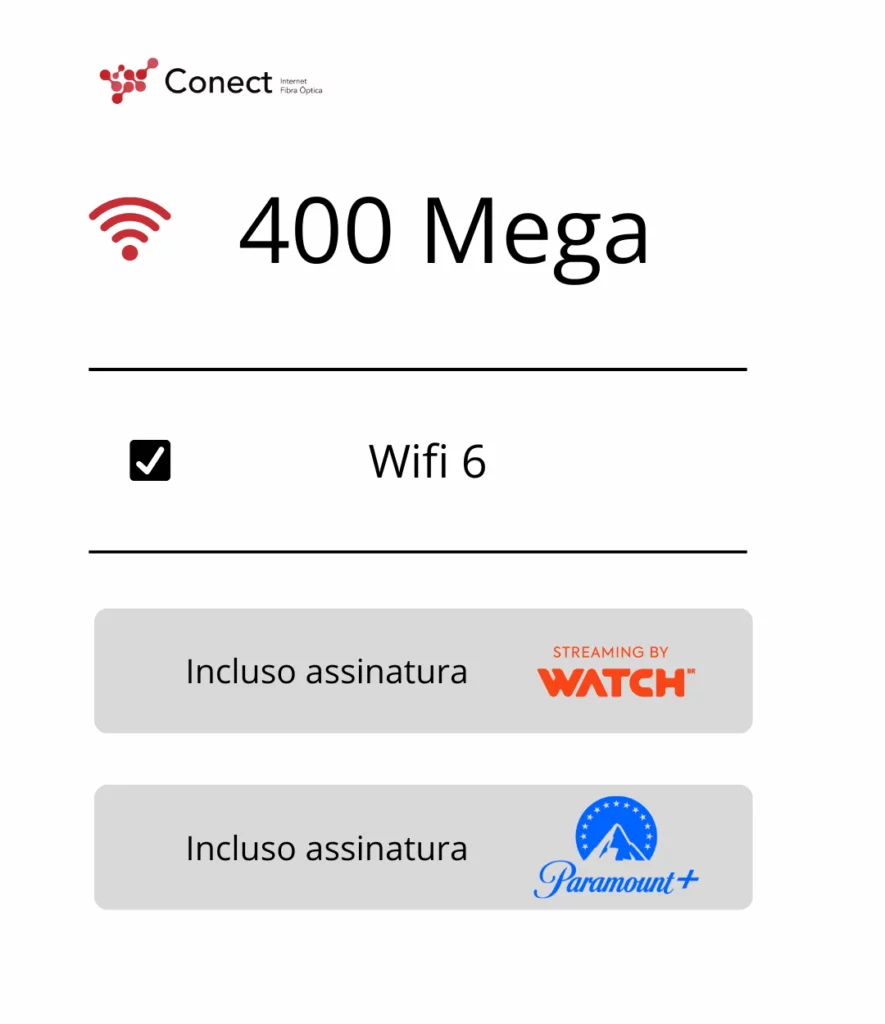 Conect Internet Fibra Óptica

400 Mega

☑ Wifi 6

Incluso assinatura STREAMING BY WATCH

Incluso assinatura Paramount+