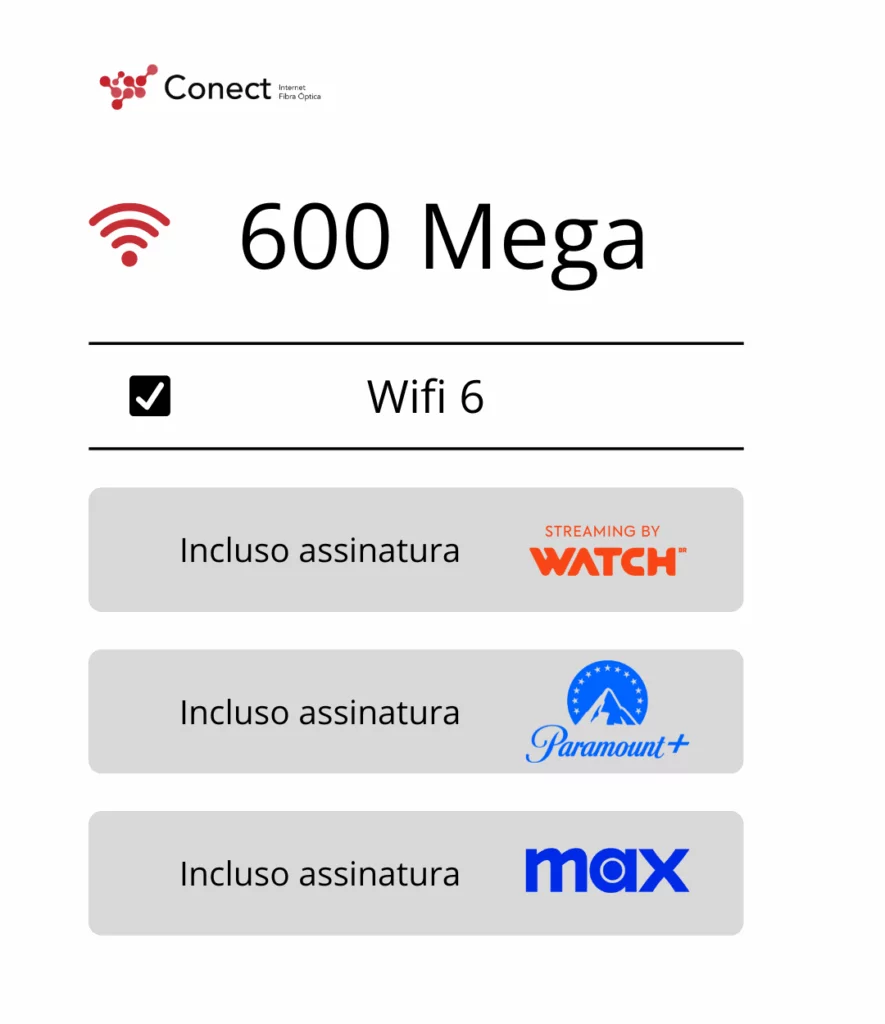 Conect Internet Fibra Óptica

600 Mega

☑ Wifi 6

Incluso assinatura STREAMING BY WATCH

Incluso assinatura Paramount+

Incluso assinatura max